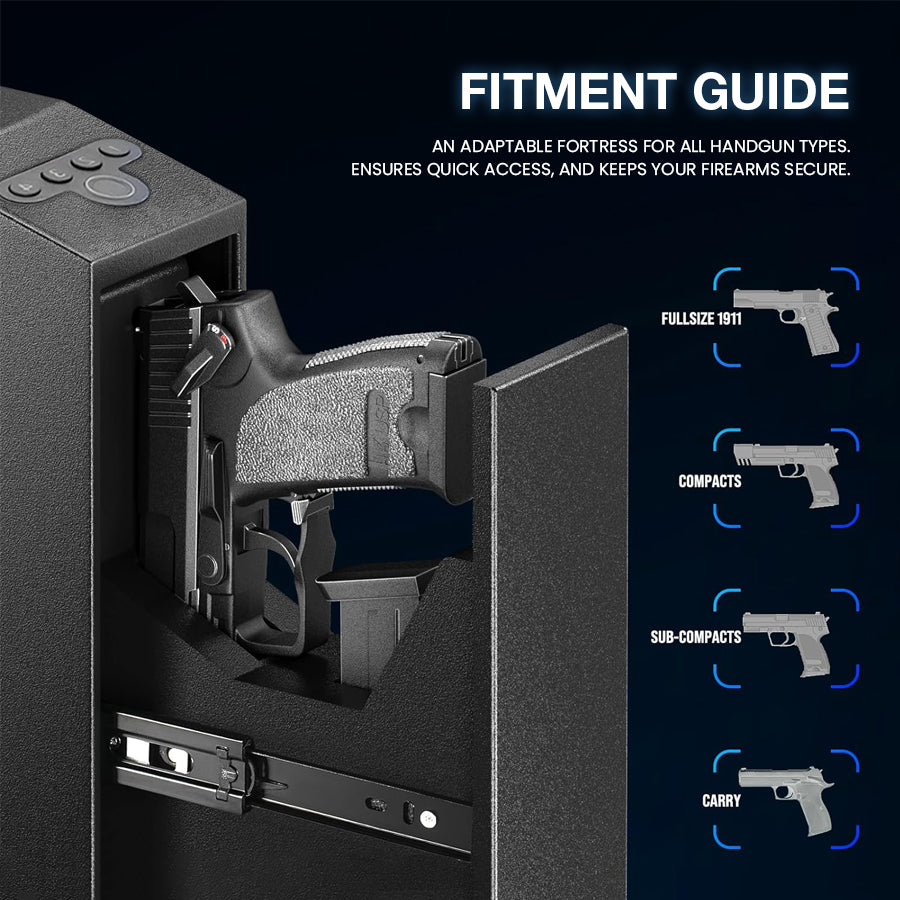 FITMENT GUIDE

AN ADAPTABLE FORTRESS FOR ALL HANDGUN TYPES. ENSURES QUICK ACCESS, AND KEEPS YOUR FIREARMS SECURE.

FULLSIZE 1911

COMPACTS

SUB-COMPACTS

CARRY